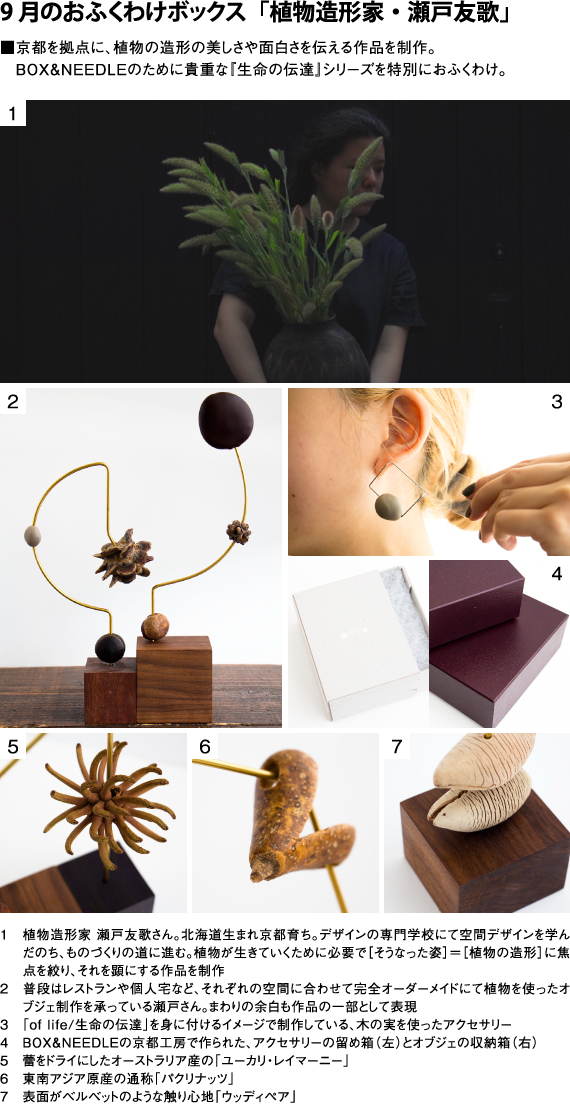 9月のおふくわけボックス「植物造形家・瀬戸友歌」

■京都を拠点に、植物の造形の美しさや面白さを伝える作品を制作。
BOX&NEEDLEのために貴重な『生命の伝達』シリーズを特別におふくわけ。

1

2

3

4

5

6

7

1　植物造形家 瀬戸友歌さん。北海道生まれ京都育ち。デザインの専門学校にて空間デザインを学んだのち、ものづくりの道に進む。植物が生きていくために必要で［そうなった姿］＝［植物の造形］に焦点を絞り、それを顕にする作品を制作
2　普段はレストランや個人宅など、それぞれの空間に合わせて完全オーダーメイドにて植物を使ったオブジェ制作を承っている瀬戸さん。まわりの余白も作品の一部として表現
3　「of life/生命の伝達」を身に付けるイメージで制作している、木の実を使ったアクセサリー
4　BOX&NEEDLEの京都工房で作られた、アクセサリーの留め箱（左）とオブジェの収納箱（右）
5　蕾をドライにしたオーストラリア産の「ユーカリ・レイマーニー」
6　東南アジア原産の通称「バクリナッツ」
7　表面がベルベットのような触り心地「ウッディペア」